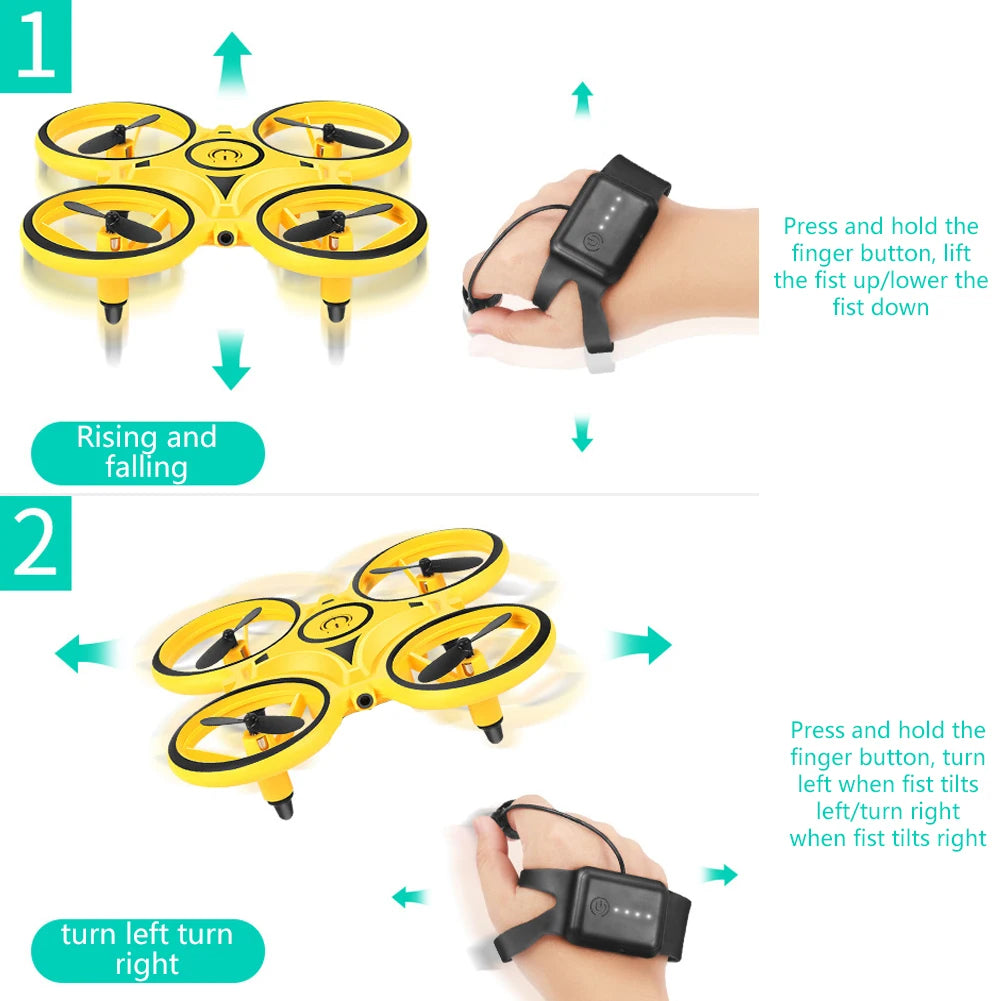 1

Press and hold the finger button, lift the fist up/lower the fist down

Rising and falling

2

Press and hold the finger button, turn left when fist tilts left/turn right when fist tilts right

turn left turn right